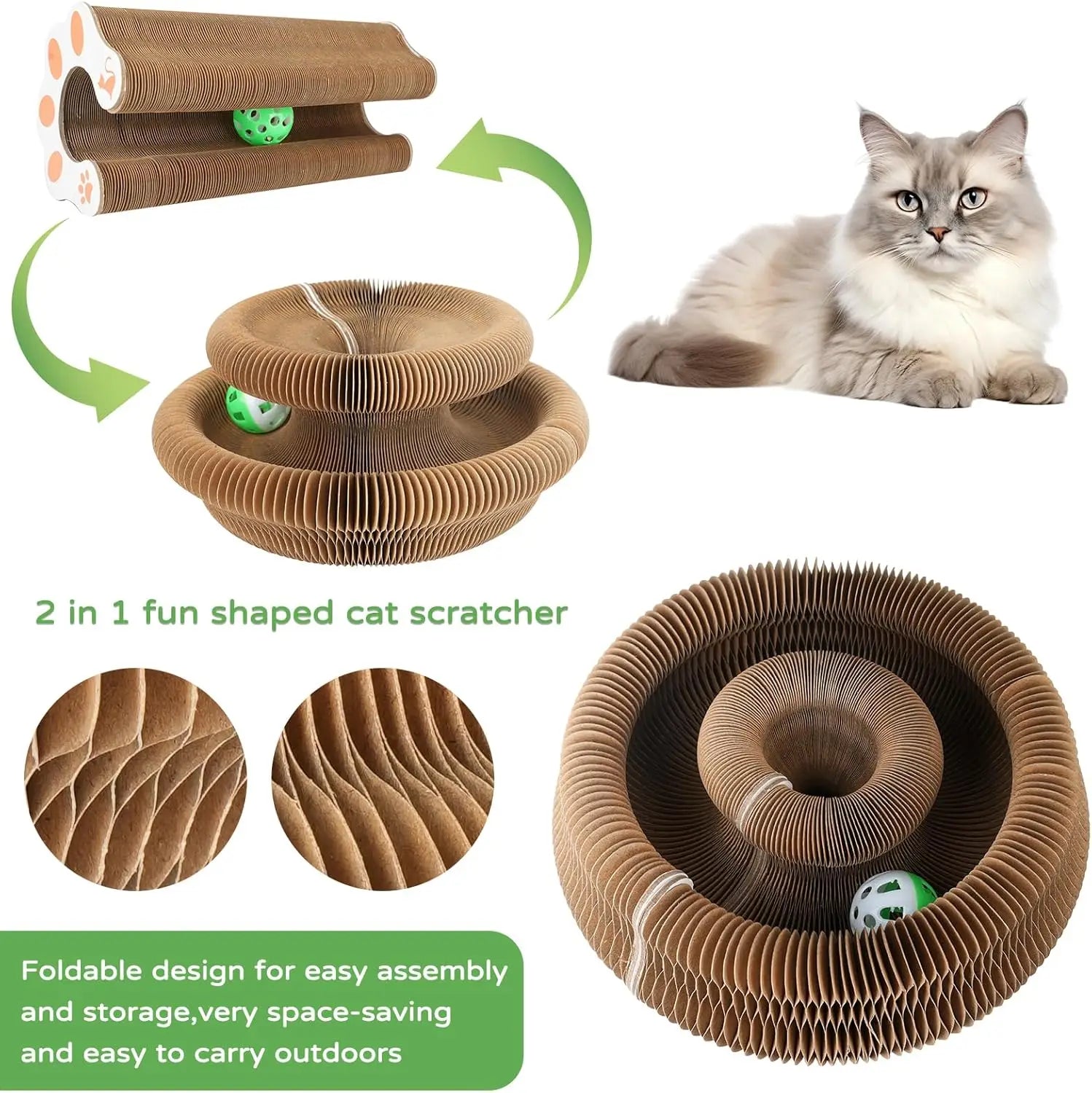 2 in 1 fun shaped cat scratcher

Foldable design for easy assembly and storage,very space-saving and easy to carry outdoors