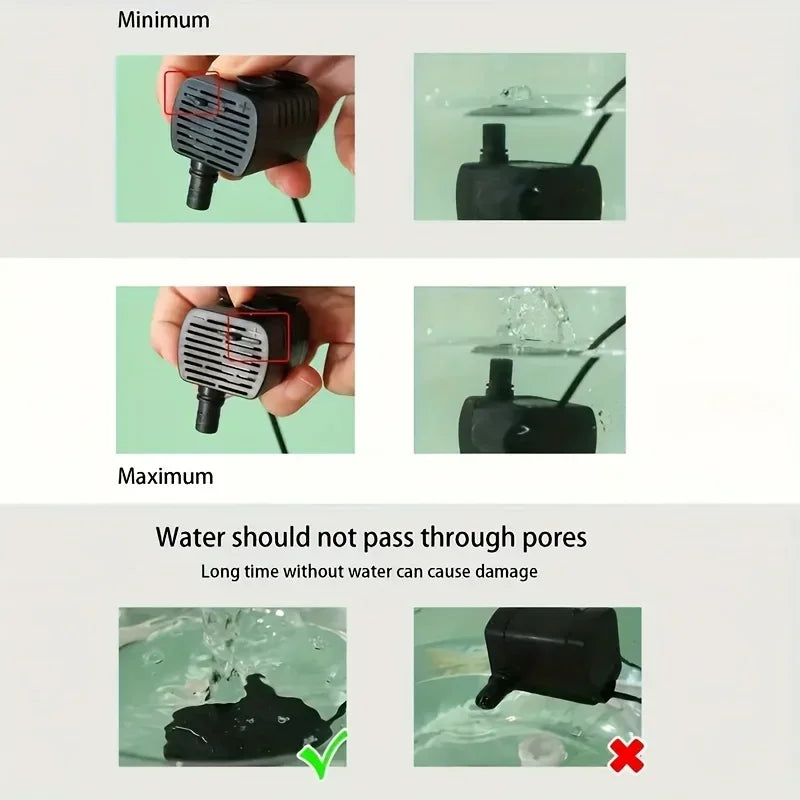 Minimum

Maximum

Water should not pass through pores

Long time without water can cause damage