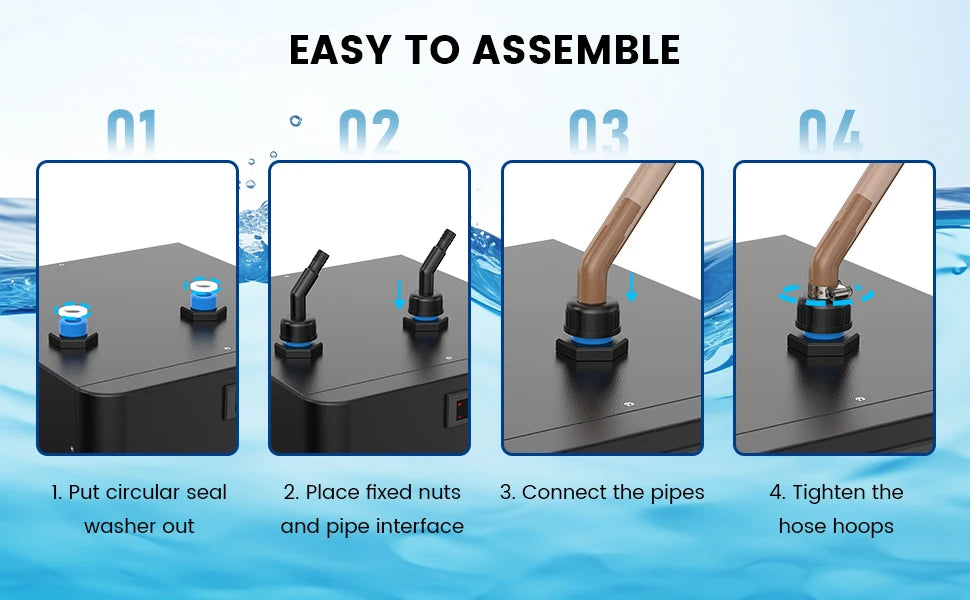 EASY TO ASSEMBLE

01

02

03

04

1. Put circular seal washer out

2. Place fixed nuts and pipe interface

3. Connect the pipes

4. Tighten the hose hoops